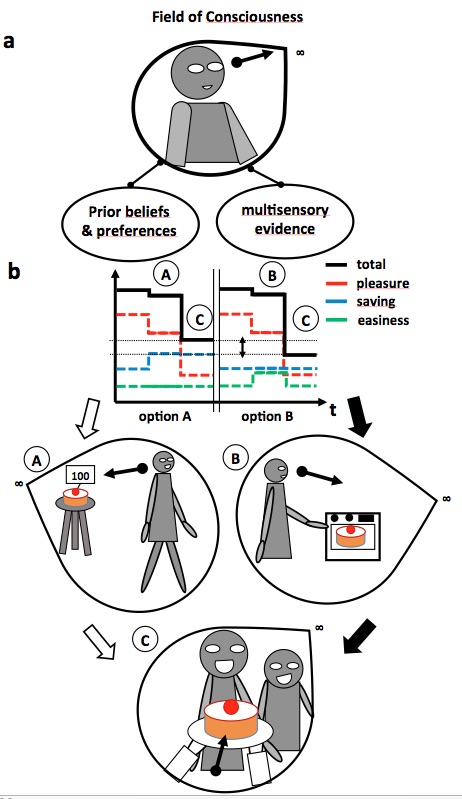 Field of Consciousness

a

$\infty$

Prior beliefs & preferences

multisensory evidence

b

A

B

C

C

total
pleasure
saving
easiness

option A

option B

t

A

100

$\infty$

B

$\infty$

C

$\infty$